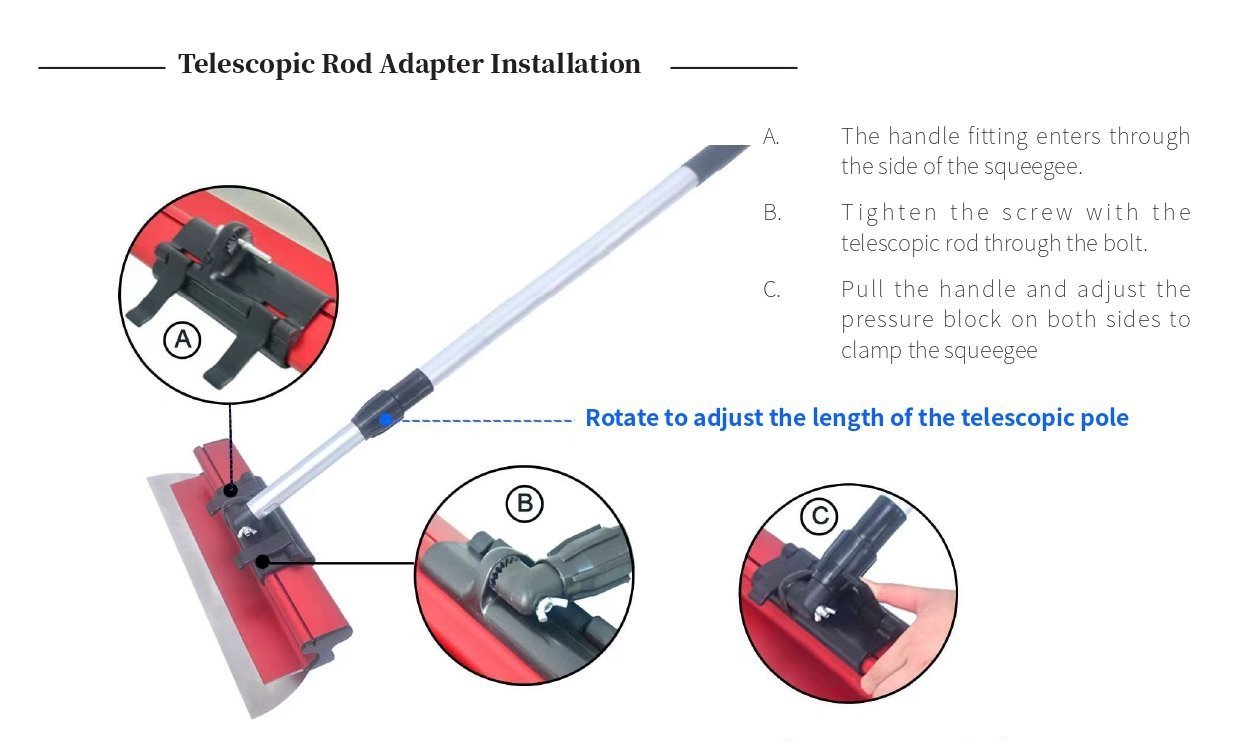 Telescopic Rod Adapter Installation

A. The handle fitting enters through the side of the squeegee.

B. Tighten the screw with the telescopic rod through the bolt.

C. Pull the handle and adjust the pressure block on both sides to clamp the squeegee

Rotate to adjust the length of the telescopic pole

A

B

C